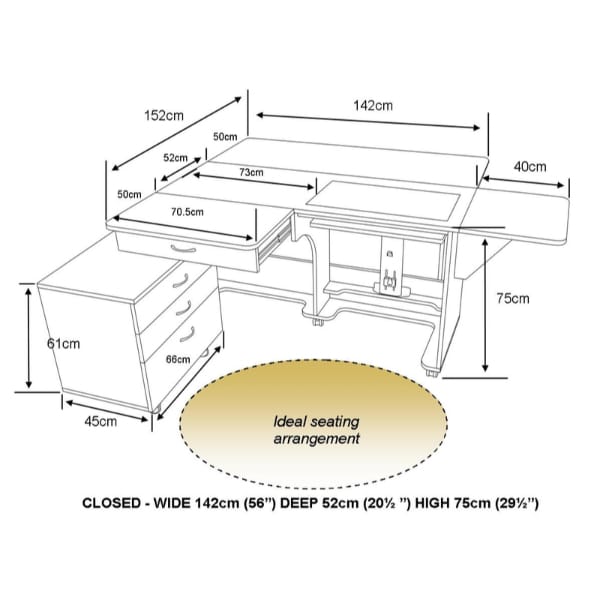 152cm

142cm

50cm

52cm

73cm

40cm

50cm

70.5cm

75cm

61cm

66cm

45cm

Ideal seating arrangement

CLOSED - WIDE 142cm (56") DEEP 52cm (20½ ") HIGH 75cm (29½")